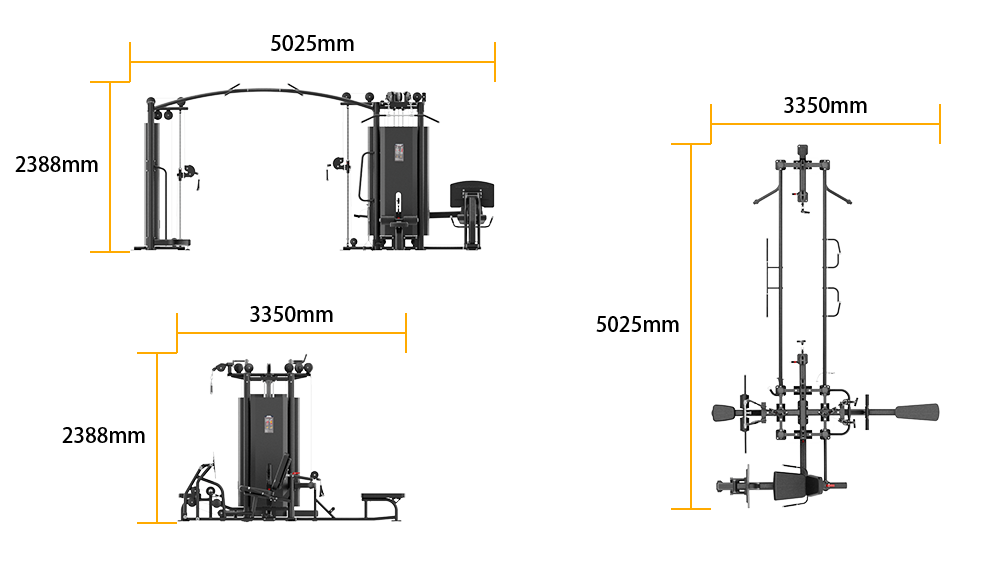 5025mm

2388mm

3350mm

2388mm

3350mm

5025mm